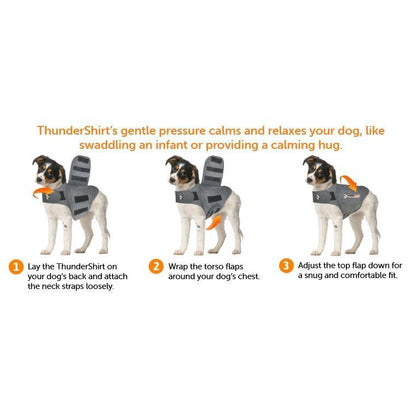 ThunderShirt's gentle pressure calms and relaxes your dog, like swaddling an infant or providing a calming hug.

1 Lay the ThunderShirt on your dog's back and attach the neck straps loosely.

2 Wrap the torso flaps around your dog's chest.

3 Adjust the top flap down for a snug and comfortable fit.