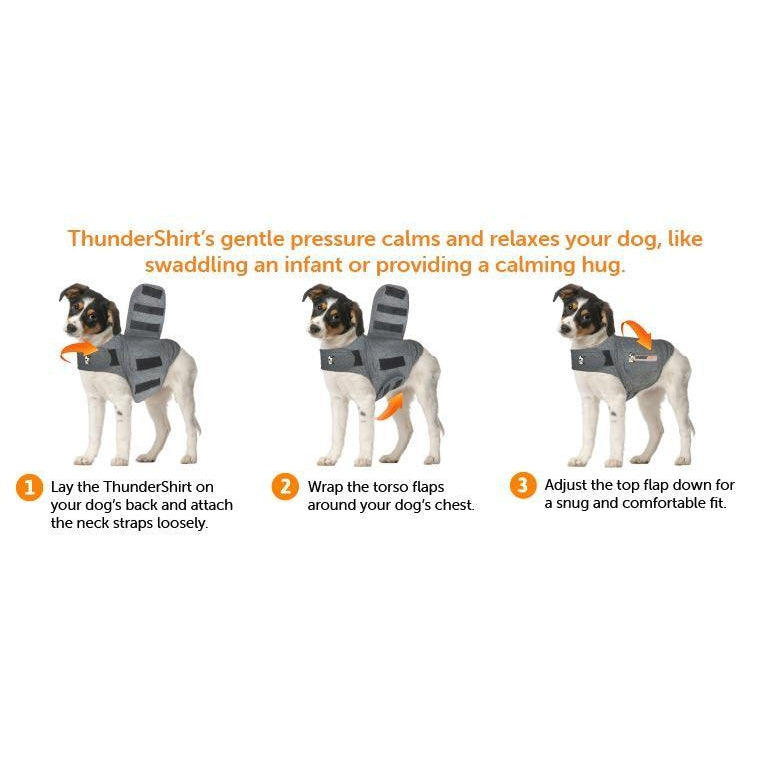 ThunderShirt's gentle pressure calms and relaxes your dog, like swaddling an infant or providing a calming hug.

1 Lay the ThunderShirt on your dog's back and attach the neck straps loosely.

2 Wrap the torso flaps around your dog's chest.

3 Adjust the top flap down for a snug and comfortable fit.