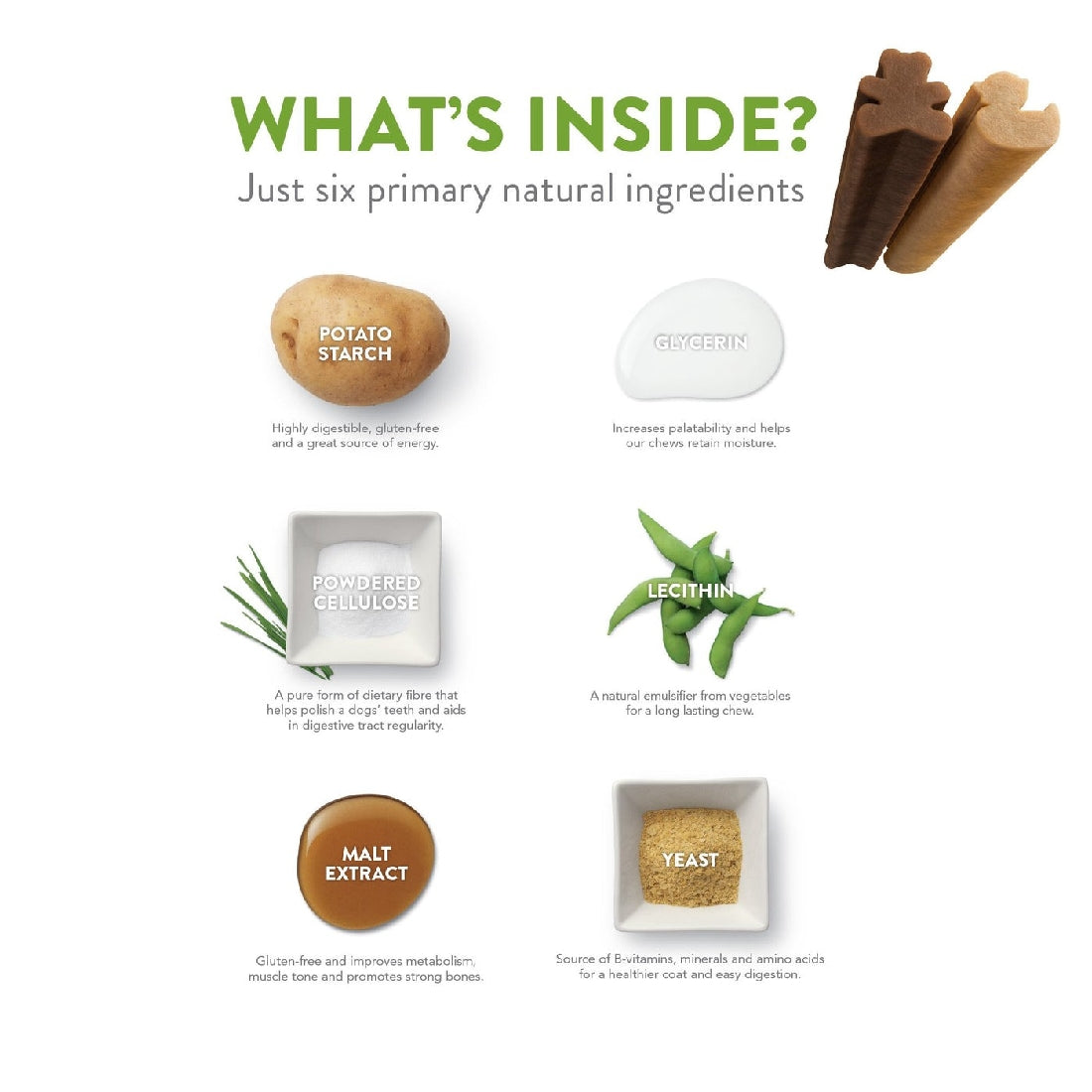 WHAT'S INSIDE?
Just six primary natural ingredients

POTATO STARCH

Highly digestible, gluten-free and a great source of energy.

GLYCERIN

Increases palatability and helps our chews retain moisture.

POWDERED CELLULOSE

A pure form of dietary fibre that helps polish a dogs' teeth and aids in digestive tract regularity.

LECITHIN

A natural emulsifier from vegetables for a long lasting chew.

MALT EXTRACT

Gluten-free and improves metabolism, muscle tone and promotes strong bones.

YEAST

Source of B-vitamins, minerals and amino acids for a healthier coat and easy digestion.